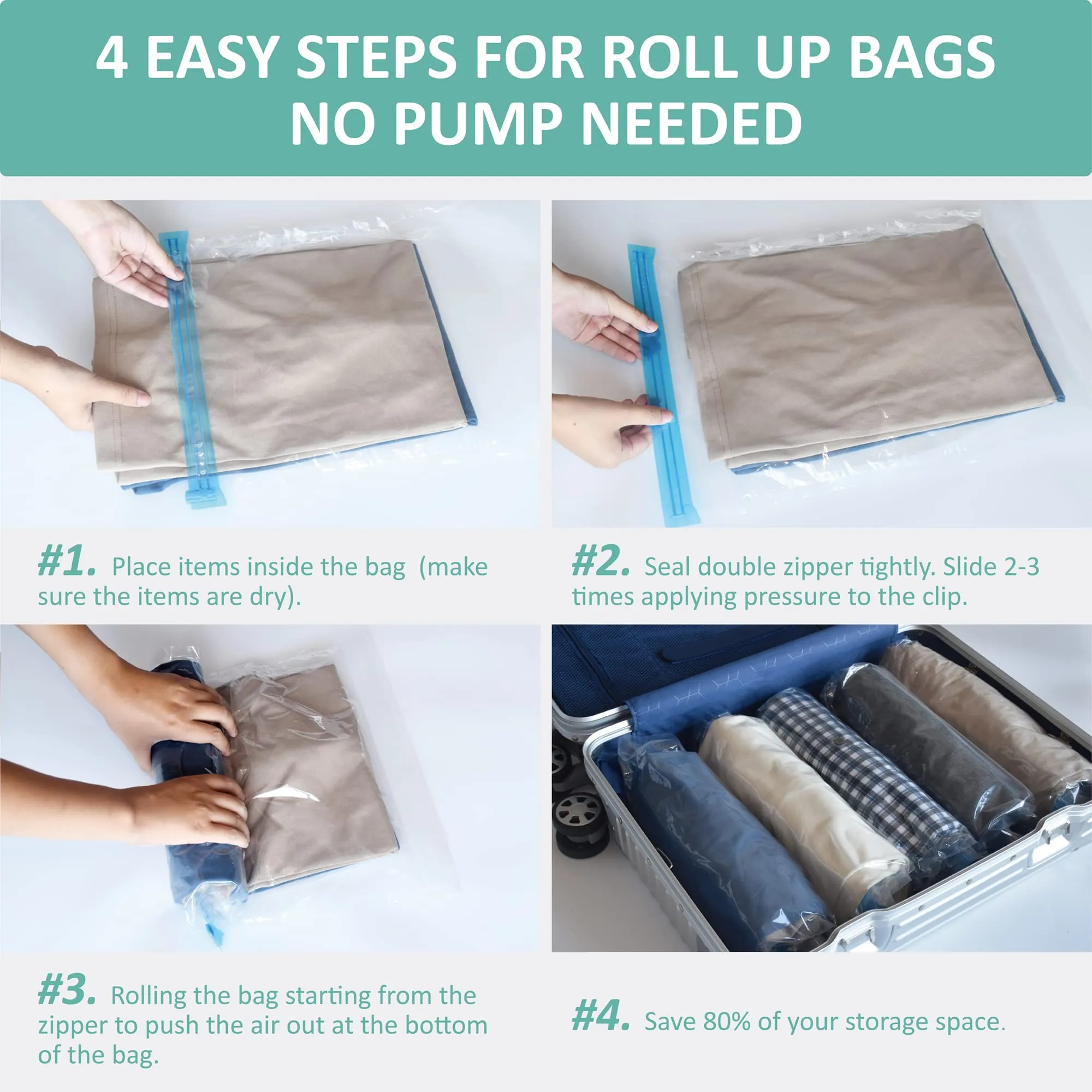 4 EASY STEPS FOR ROLL UP BAGS
NO PUMP NEEDED

#1. Place items inside the bag (make sure the items are dry).

#2. Seal double zipper tightly. Slide 2-3 times applying pressure to the clip.

#3. Rolling the bag starting from the zipper to push the air out at the bottom of the bag.

#4. Save 80% of your storage space.